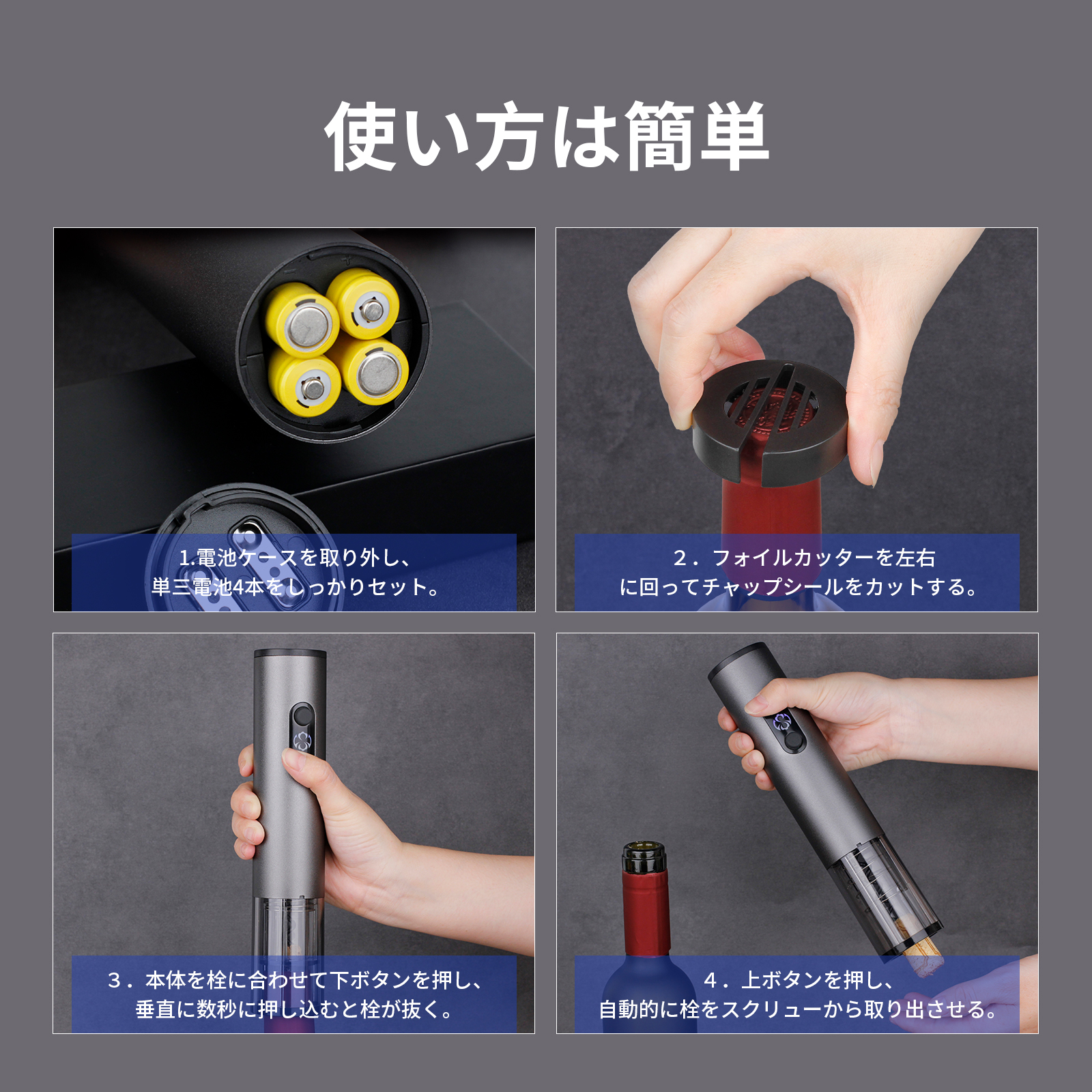 使い方は簡単

1.電池ケースを取り外し、
単三電池4本をしっかりセット。

２．フォイルカッターを左右
に回ってチャップシールをカットする。

３．本体を栓に合わせて下ボタンを押し、
垂直に数秒に押し込むと栓が抜く。

４．上ボタンを押し、
自動的に栓をスクリューから取り出させる。